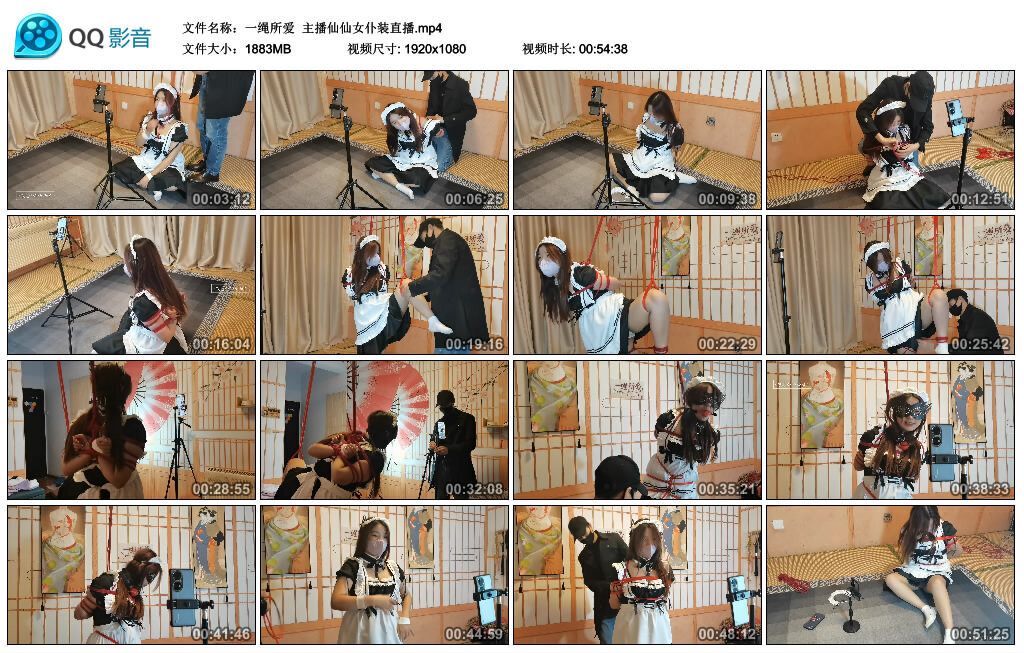 QQ影音

文件名称：一绳所爱 主播仙仙女仆装直播.mp4
文件大小：1883MB 视频尺寸: 1920x1080 视频时长: 00:54:38

00:03:12
00:06:25
00:09:38
00:12:51
00:16:04
00:19:16
00:22:29
00:25:42
00:28:55
00:32:08
00:35:21
00:38:33
00:41:46
00:44:59
00:48:12
00:51:25