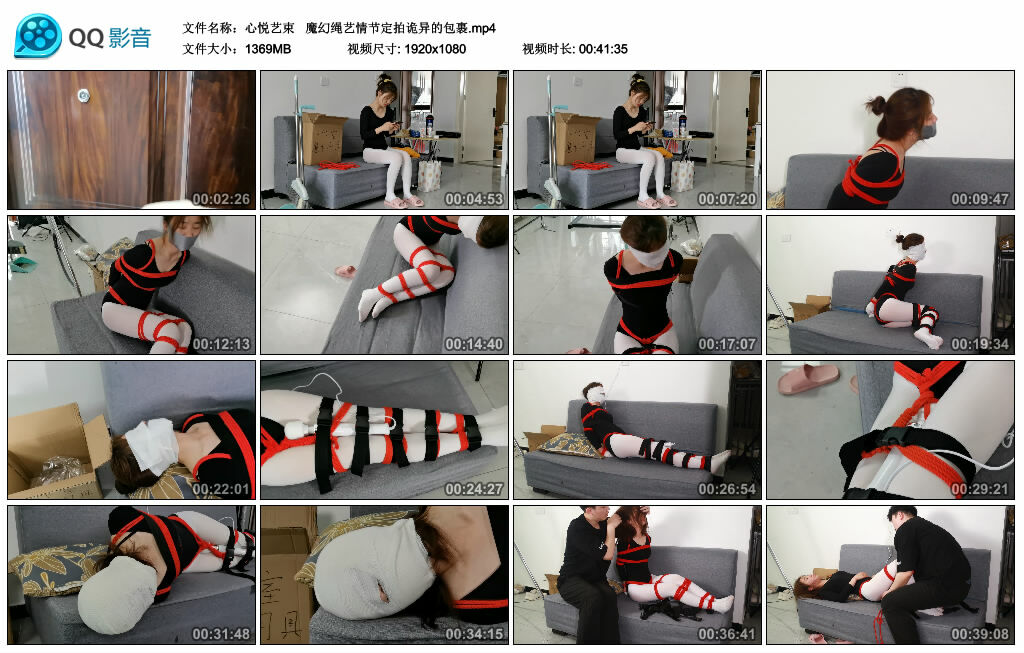 QQ影音

文件名称：心悦艺束 魔幻绳艺情节定拍诡异的包裹.mp4
文件大小：1369MB
视频尺寸: 1920x1080
视频时长: 00:41:35

00:02:26
00:04:53
00:07:20
00:09:47
00:12:13
00:14:40
00:17:07
00:19:34
00:22:01
00:24:27
00:26:54
00:29:21
00:31:48
00:34:15
00:36:41
00:39:08