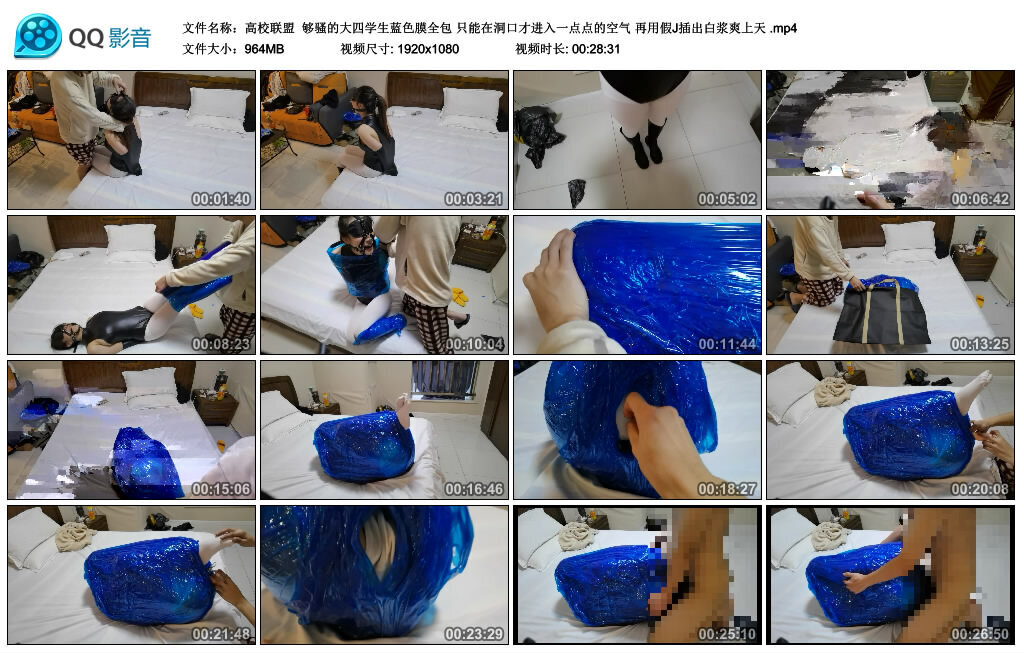 QQ影音

文件名称：高校联盟 够骚的大四学生蓝色膜全包 只能在洞口才进入一点点的空气 再用假J插出白浆爽上天 .mp4
文件大小：964MB 视频尺寸: 1920x1080 视频时长: 00:28:31

00:01:40
00:03:21
00:05:02
00:06:42
00:08:23
00:10:04
00:11:44
00:13:25
00:15:06
00:16:46
00:18:27
00:20:08
00:21:48
00:23:29
00:25:10
00:26:50