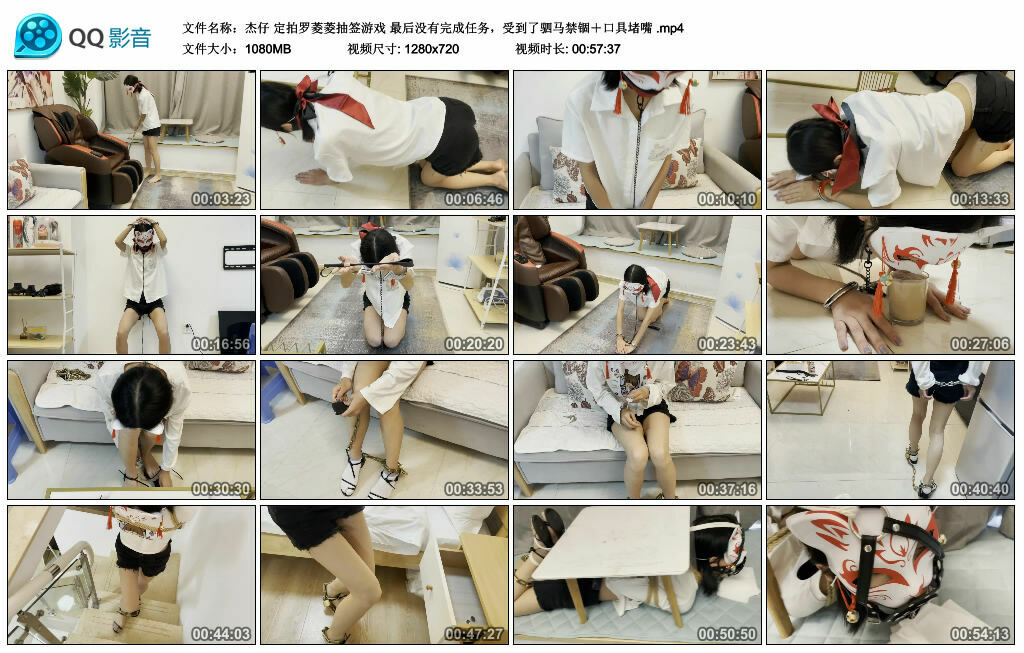 QQ影音

文件名称：杰仔 定拍罗菱菱抽签游戏 最后没有完成任务，受到了驷马禁锢＋口具堵嘴 .mp4
文件大小：1080MB 视频尺寸: 1280x720 视频时长: 00:57:37

00:03:23
00:06:46
00:10:10
00:13:33
00:16:56
00:20:20
00:23:43
00:27:06
00:30:30
00:33:53
00:37:16
00:40:40
00:44:03
00:47:27
00:50:50
00:54:13