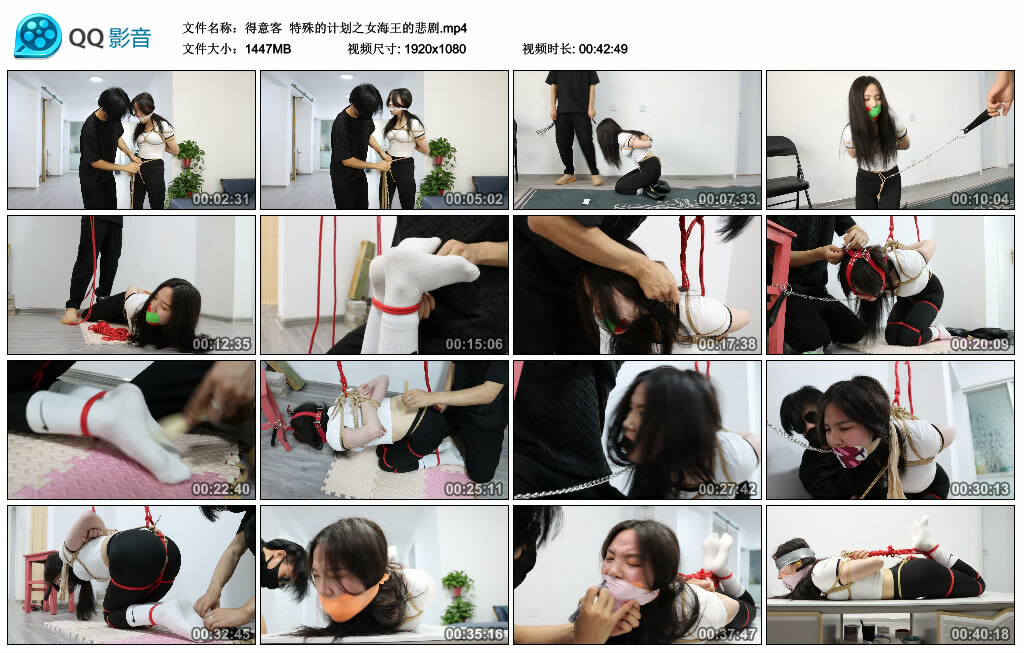 QQ影音

文件名称：得意客 特殊的计划之女海王的悲剧.mp4
文件大小：1447MB 视频尺寸: 1920x1080 视频时长: 00:42:49

00:02:31
00:05:02
00:07:33
00:10:04
00:12:35
00:15:06
00:17:38
00:20:09
00:22:40
00:25:11
00:27:42
00:30:13
00:32:45
00:35:16
00:37:47
00:40:18