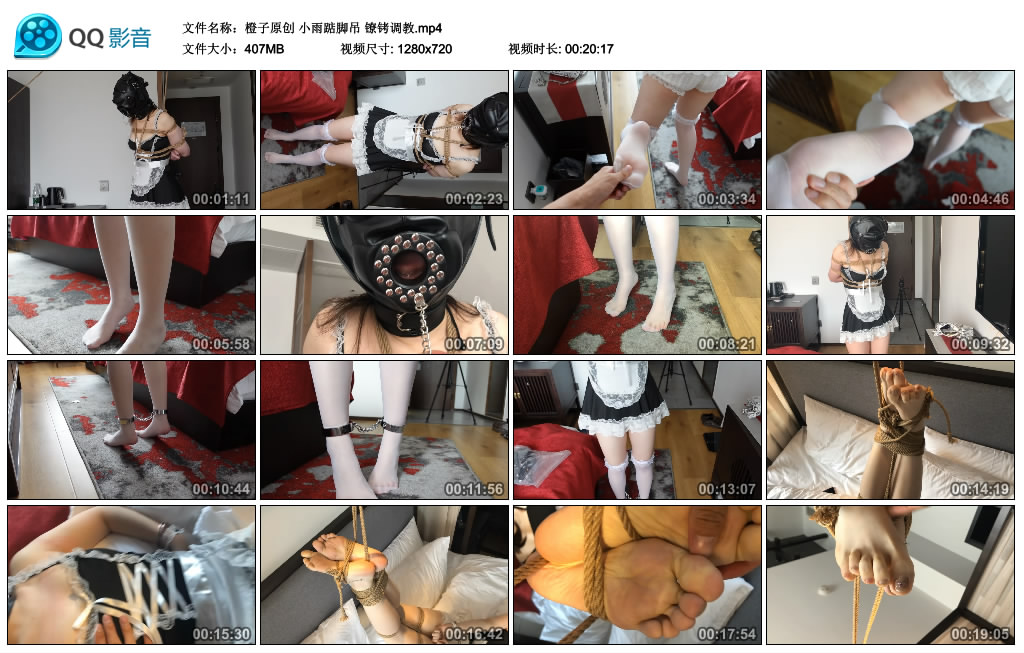 QQ影音

文件名称：橙子原创 小雨踮脚吊 镣铐调教.mp4
文件大小：407MB 视频尺寸: 1280x720 视频时长: 00:20:17

00:01:11
00:02:23
00:03:34
00:04:46
00:05:58
00:07:09
00:08:21
00:09:32
00:10:44
00:11:56
00:13:07
00:14:19
00:15:30
00:16:42
00:17:54
00:19:05