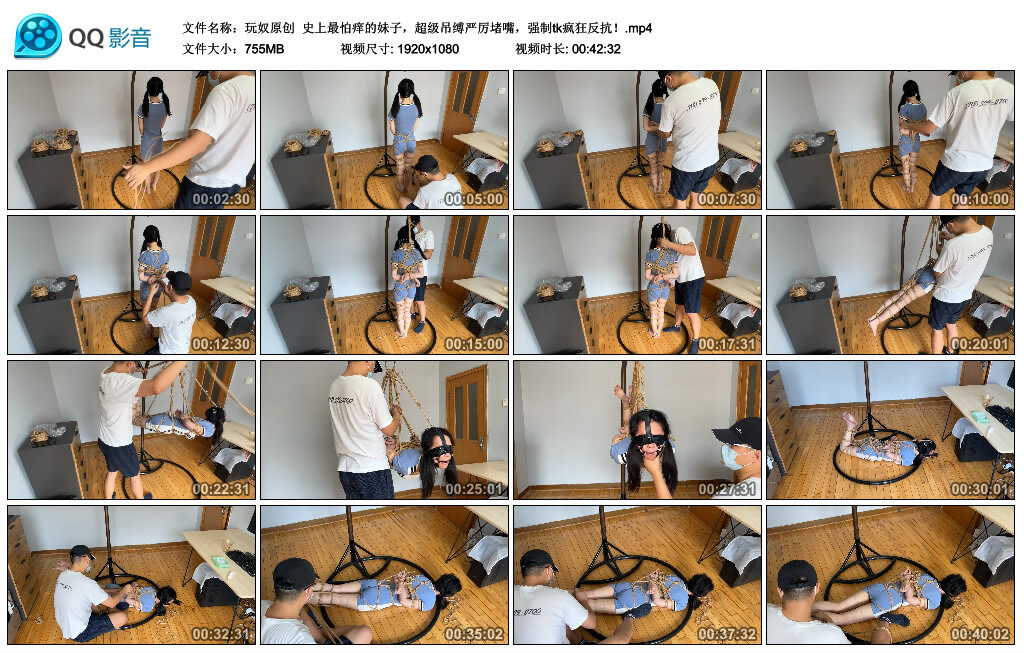 QQ影音

文件名称：玩奴原创 史上最怕痒的妹子，超级吊缚严厉堵嘴，强制tk疯狂反抗！.mp4
文件大小：755MB 视频尺寸: 1920x1080 视频时长: 00:42:32

00:02:30
00:05:00
00:07:30
00:10:00
00:12:30
00:15:00
00:17:31
00:20:01
00:22:31
00:25:01
00:27:31
00:30:01
00:32:31
00:35:02
00:37:32
00:40:02