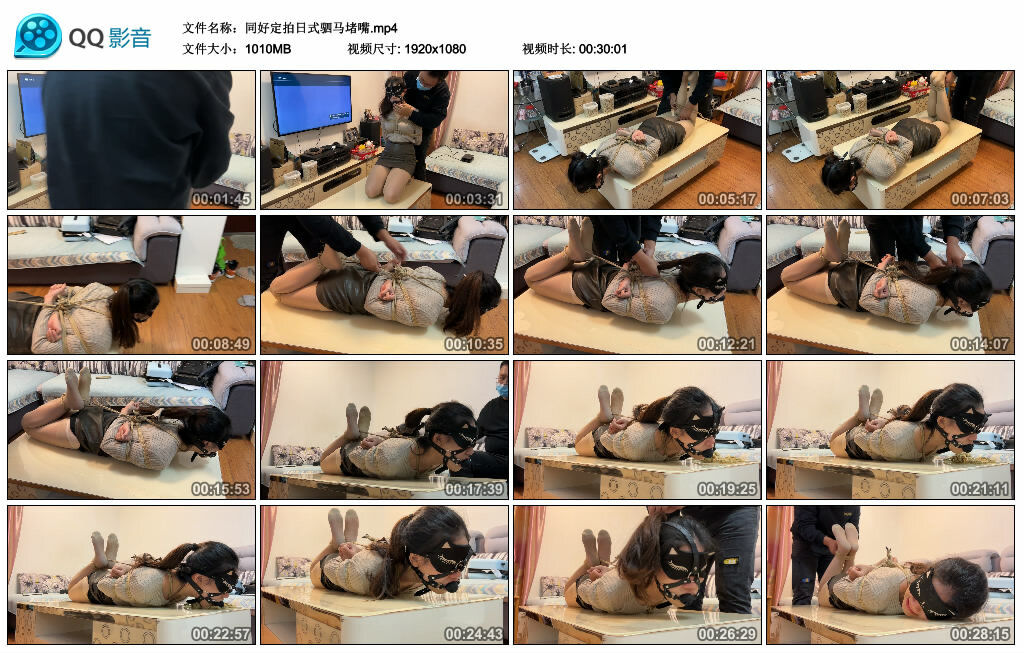 QQ影音

文件名称：同好定拍日式驷马堵嘴.mp4
文件大小：1010MB
视频尺寸: 1920x1080
视频时长: 00:30:01

00:01:45
00:03:31
00:05:17
00:07:03
00:08:49
00:10:35
00:12:21
00:14:07
00:15:53
00:17:39
00:19:25
00:21:11
00:22:57
00:24:43
00:26:29
00:28:15