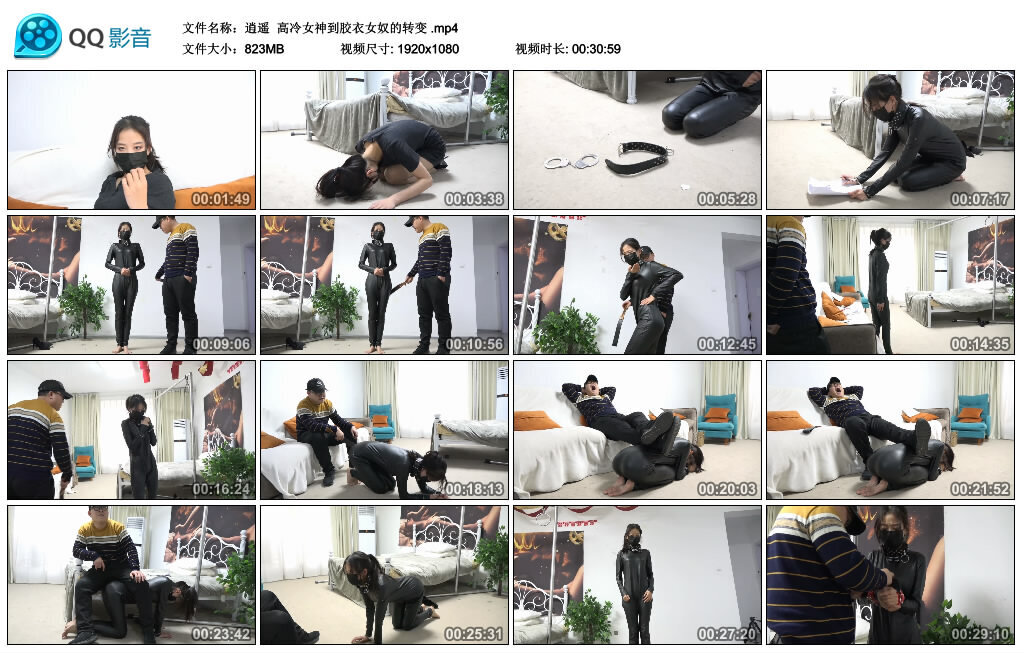 QQ影音

文件名称：逍遥 高冷女神到胶衣女奴的转变 .mp4
文件大小：823MB 视频尺寸: 1920x1080 视频时长: 00:30:59

00:01:49
00:03:38
00:05:28
00:07:17
00:09:06
00:10:56
00:12:45
00:14:35
00:16:24
00:18:13
00:20:03
00:21:52
00:23:42
00:25:31
00:27:20
00:29:10