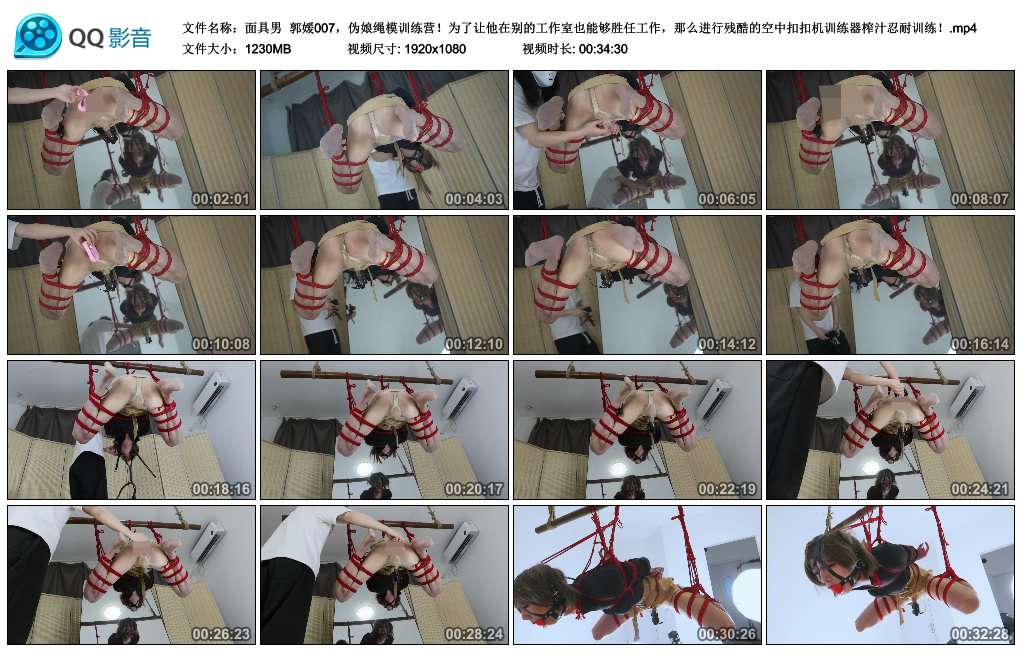 QQ影音

文件名称：面具男 郭媛007，伪娘绳模训练营！为了让他在别的工作室也能够胜任工作，那么进行残酷的空中扣扣机训练器榨汁忍耐训练！.mp4
文件大小：1230MB 视频尺寸: 1920x1080 视频时长: 00:34:30

00:02:01
00:04:03
00:06:05
00:08:07
00:10:08
00:12:10
00:14:12
00:16:14
00:18:16
00:20:17
00:22:19
00:24:21
00:26:23
00:28:24
00:30:26
00:32:28