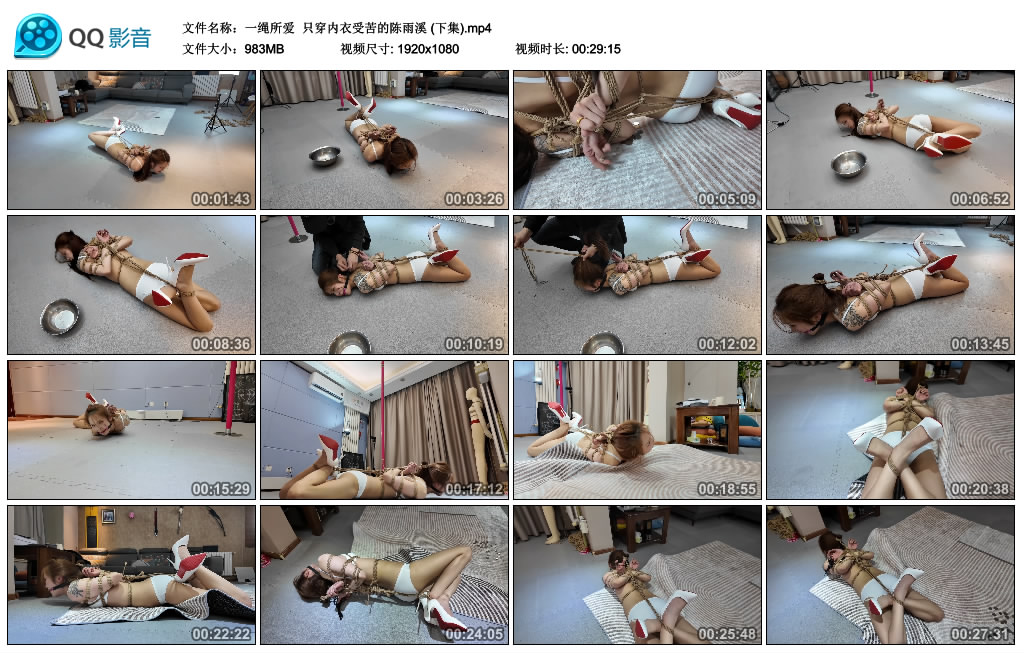 QQ影音

文件名称：一绳所爱 只穿内衣受苦的陈雨溪 (下集).mp4
文件大小：983MB 视频尺寸: 1920x1080 视频时长: 00:29:15

00:01:43
00:03:26
00:05:09
00:06:52
00:08:36
00:10:19
00:12:02
00:13:45
00:15:29
00:17:12
00:18:55
00:20:38
00:22:22
00:24:05
00:25:48
00:27:31