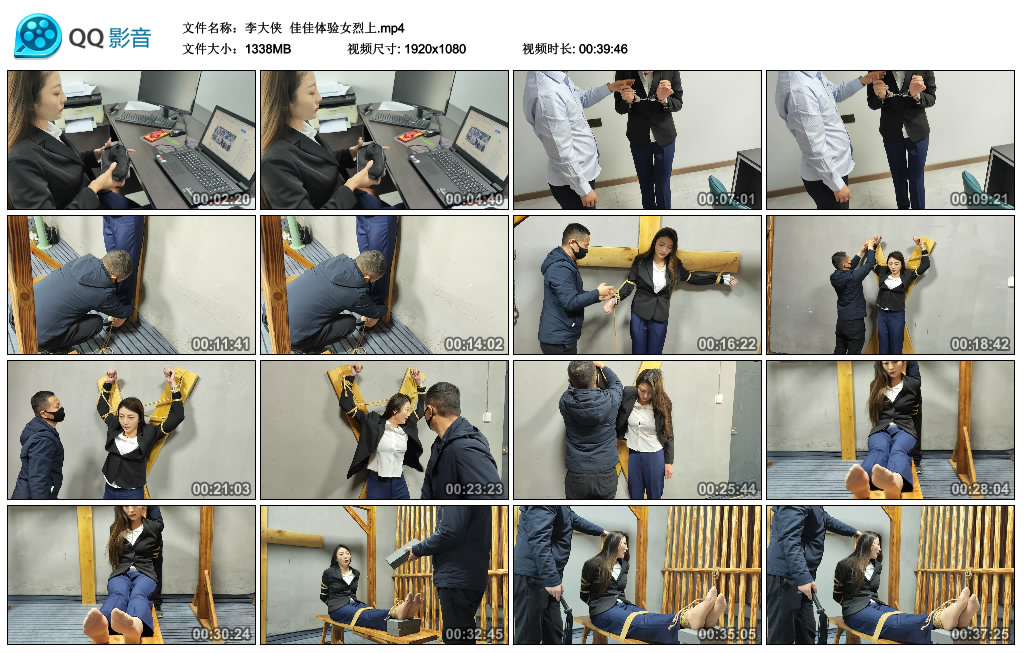 QQ影音

文件名称：李大侠 佳佳体验女烈上.mp4
文件大小：1338MB 视频尺寸: 1920x1080 视频时长: 00:39:46

00:02:20
00:04:40
00:07:01
00:09:21
00:11:41
00:14:02
00:16:22
00:18:42
00:21:03
00:23:23
00:25:44
00:28:04
00:30:24
00:32:45
00:35:05
00:37:25