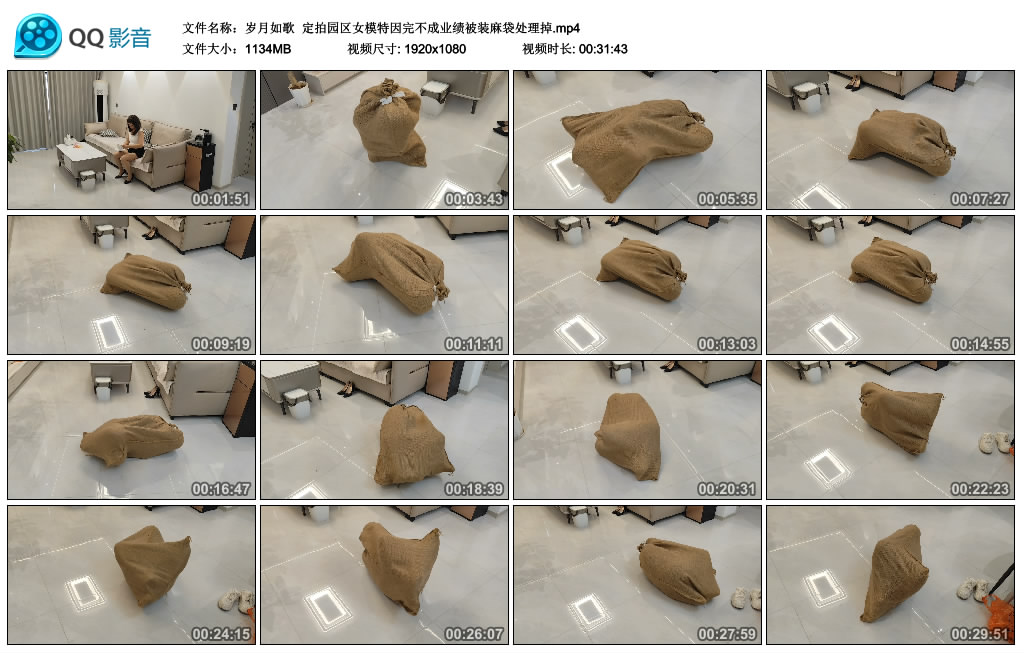 QQ影音

文件名称：岁月如歌 定拍园区女模特因完不成业绩被装麻袋处理掉.mp4
文件大小：1134MB 视频尺寸: 1920x1080 视频时长: 00:31:43

00:01:51
00:03:43
00:05:35
00:07:27
00:09:19
00:11:11
00:13:03
00:14:55
00:16:47
00:18:39
00:20:31
00:22:23
00:24:15
00:26:07
00:27:59
00:29:51